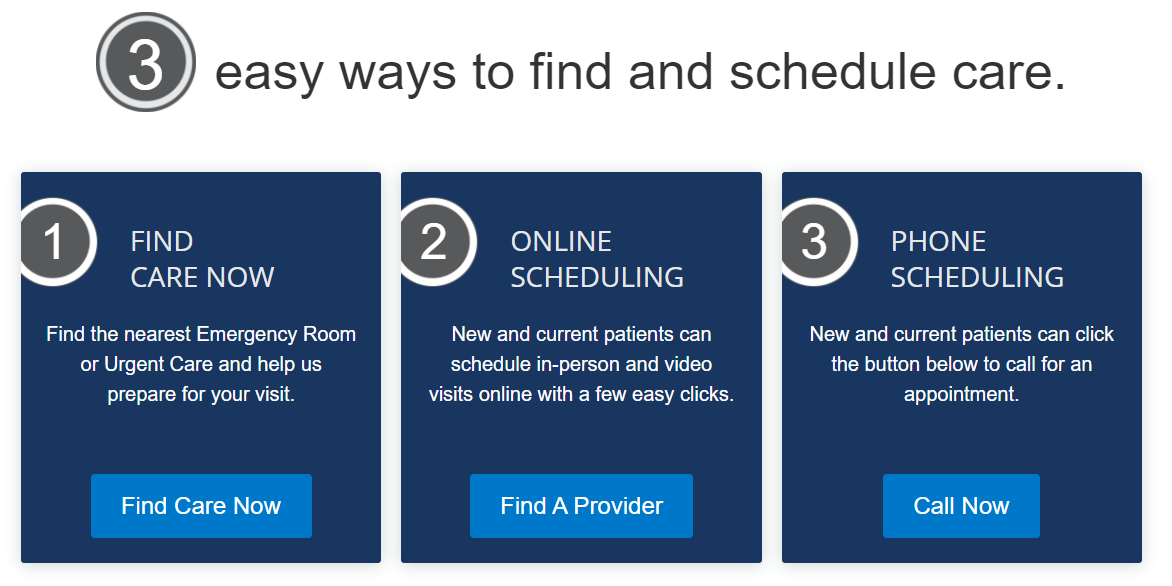 3 easy ways to find and schedule care.

1 FIND CARE NOW

Find the nearest Emergency Room or Urgent Care and help us prepare for your visit.

Find Care Now

2 ONLINE SCHEDULING

New and current patients can schedule in-person and video visits online with a few easy clicks.

Find A Provider

3 PHONE SCHEDULING

New and current patients can click the button below to call for an appointment.

Call Now